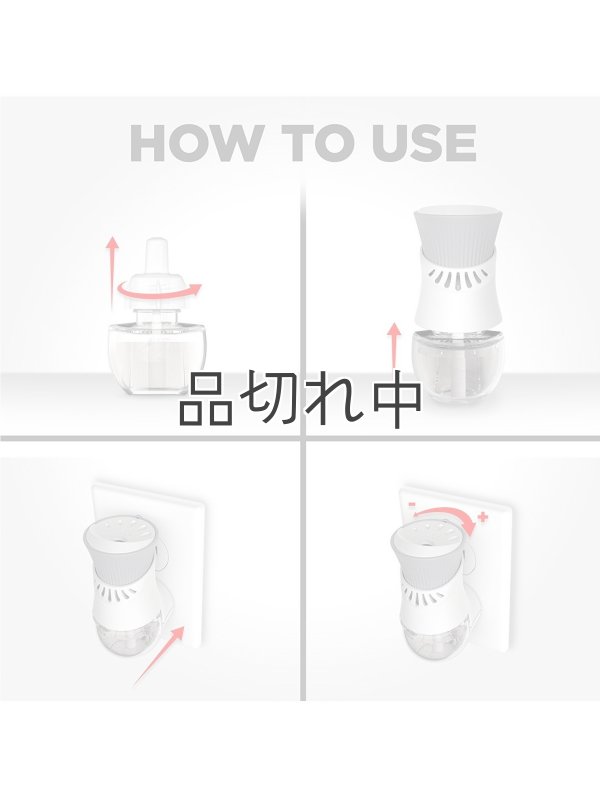 HOW TO USE

品切れ中

-
+