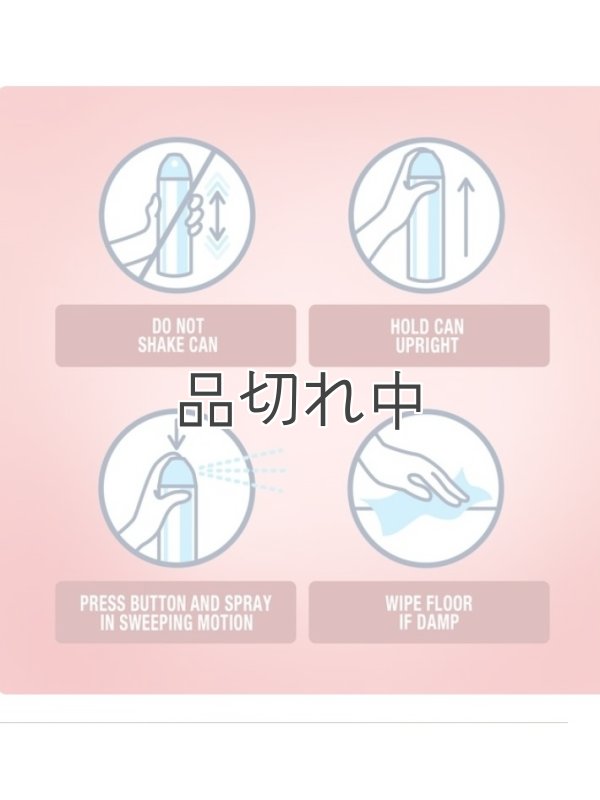 DO NOT SHAKE CAN

HOLD CAN UPRIGHT

品切れ中

PRESS BUTTON AND SPRAY IN SWEEPING MOTION

WIPE FLOOR IF DAMP