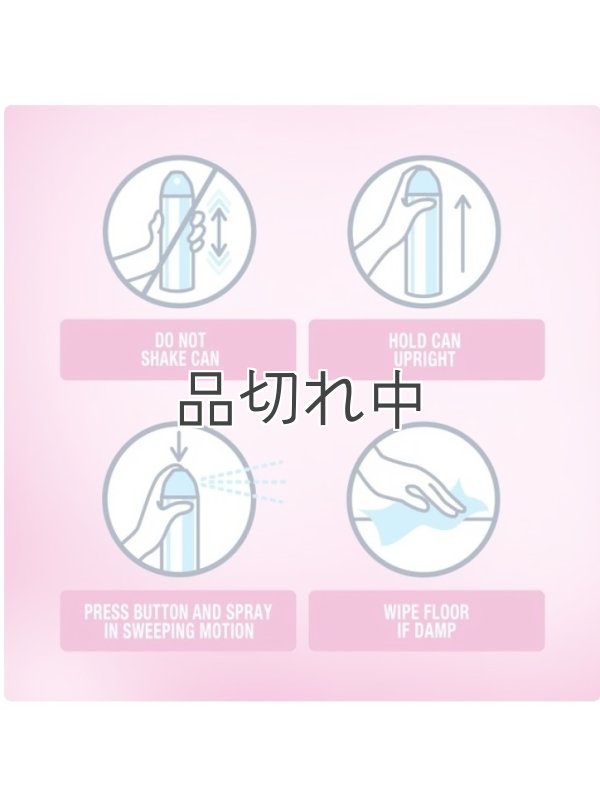 DO NOT SHAKE CAN

HOLD CAN UPRIGHT

品切れ中

PRESS BUTTON AND SPRAY IN SWEEPING MOTION

WIPE FLOOR IF DAMP