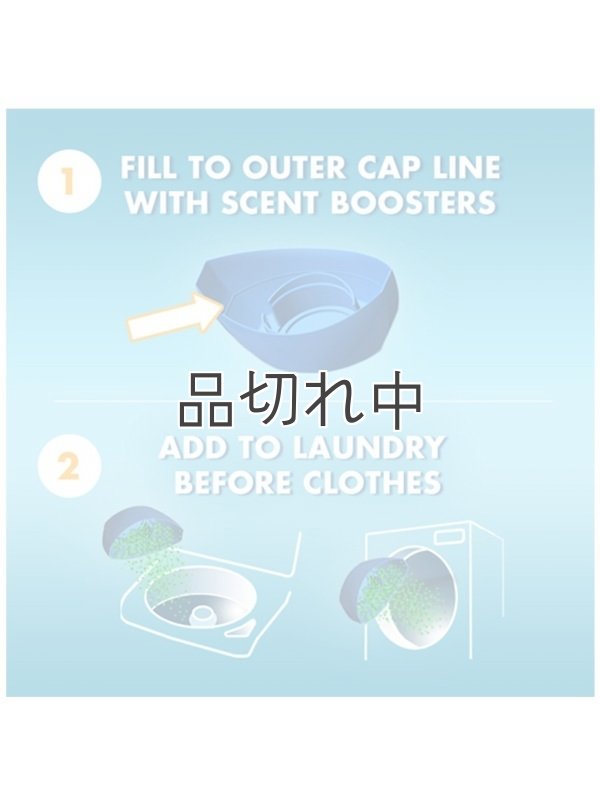 1 FILL TO OUTER CAP LINE WITH SCENT BOOSTERS

品切れ中

2 ADD TO LAUNDRY BEFORE CLOTHES