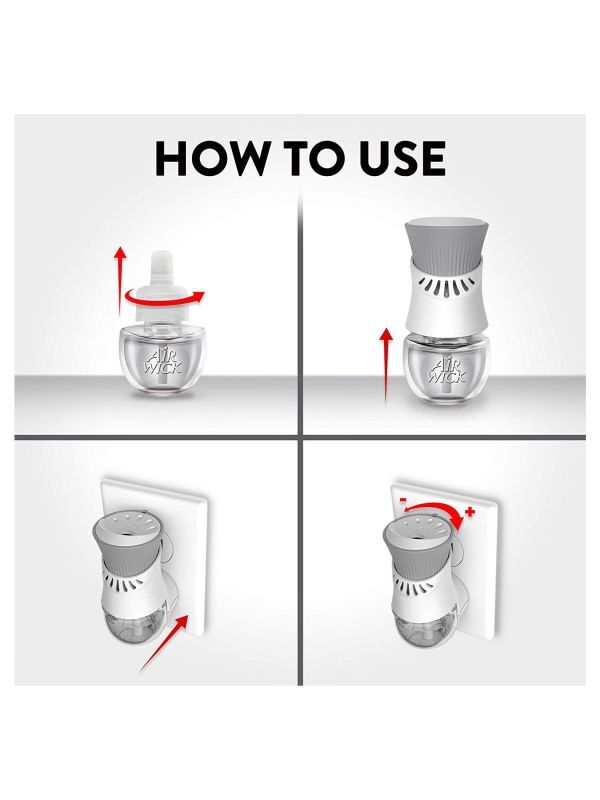 HOW TO USE

AIR WICK

AIR WICK

-

+